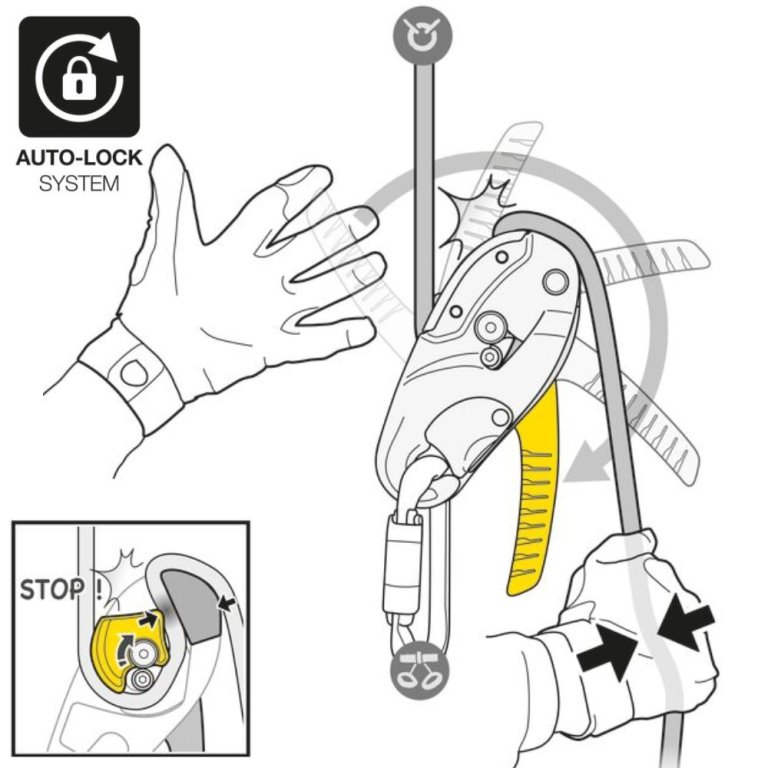 AUTO-LOCK
SYSTEM

STOP !